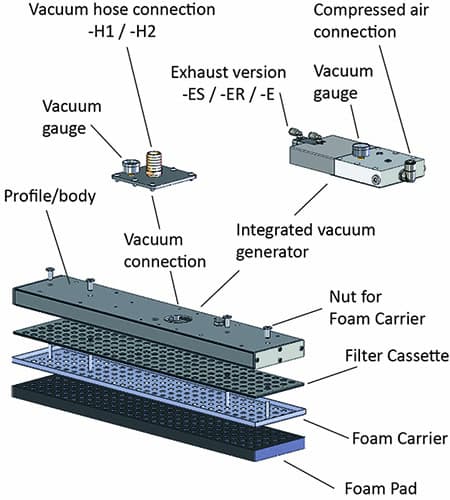 Vacuum hose connection
-H1 / -H2

Compressed air connection

Exhaust version
-ES / -ER / -E

Vacuum gauge

Vacuum gauge

Profile/body

Vacuum connection

Integrated vacuum generator

Nut for Foam Carrier

Filter Cassette

Foam Carrier

Foam Pad